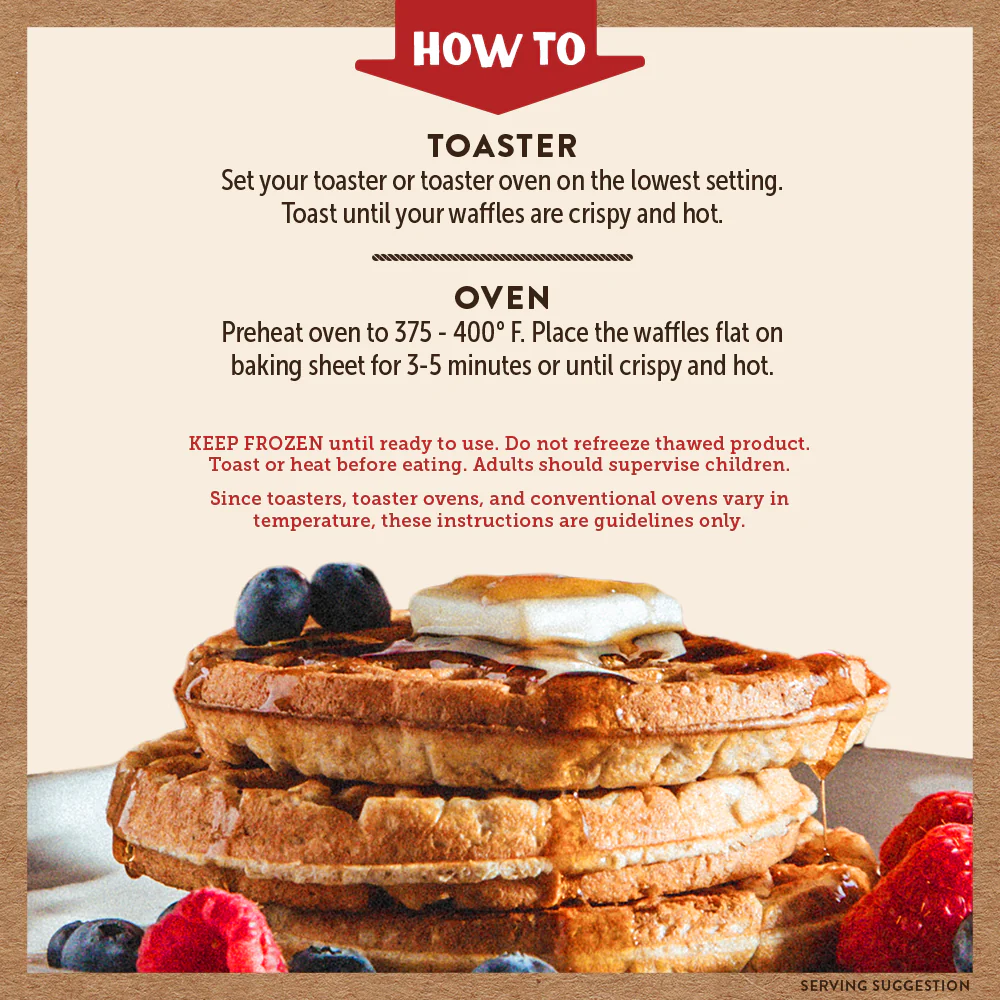 HOW TO

TOASTER
Set your toaster or toaster oven on the lowest setting. Toast until your waffles are crispy and hot.

OVEN
Preheat oven to 375 - 400° F. Place the waffles flat on baking sheet for 3-5 minutes or until crispy and hot.

KEEP FROZEN until ready to use. Do not refreeze thawed product. Toast or heat before eating. Adults should supervise children.

Since toasters, toaster ovens, and conventional ovens vary in temperature, these instructions are guidelines only.

SERVING SUGGESTION